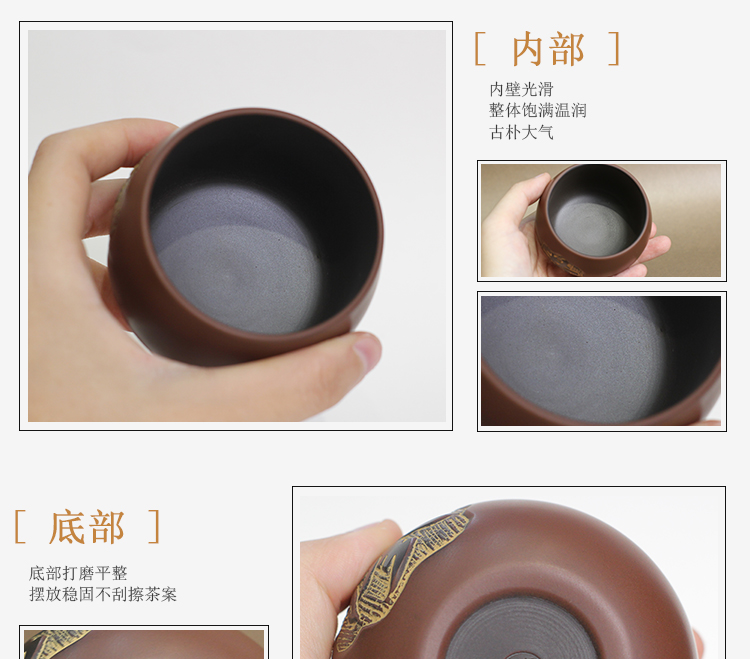 [ 内部 ]

内壁光滑
整体饱满温润
古朴大气

[ 底部 ]

底部打磨平整
摆放稳固不刮擦茶案